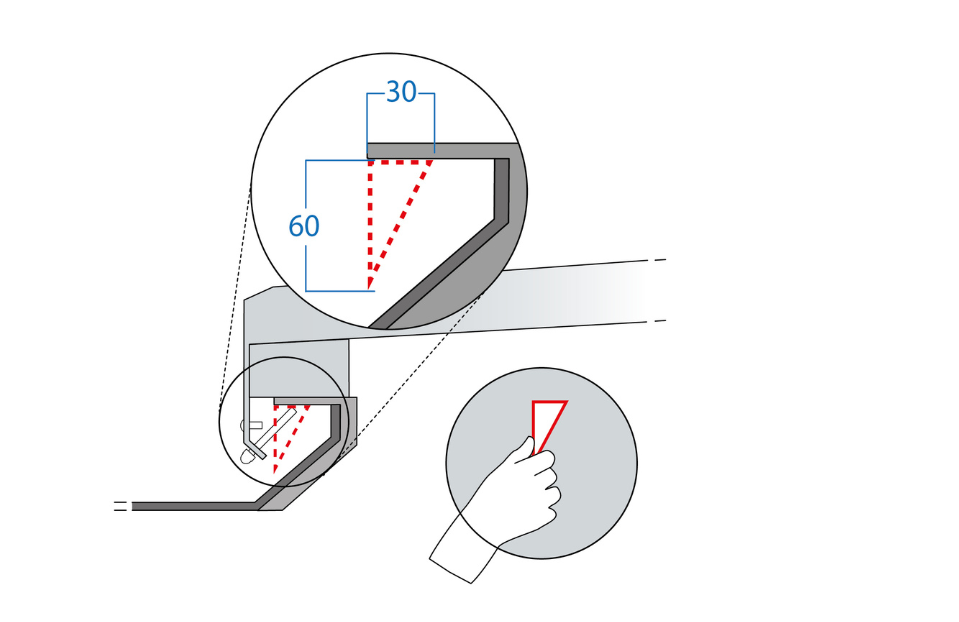 30
60